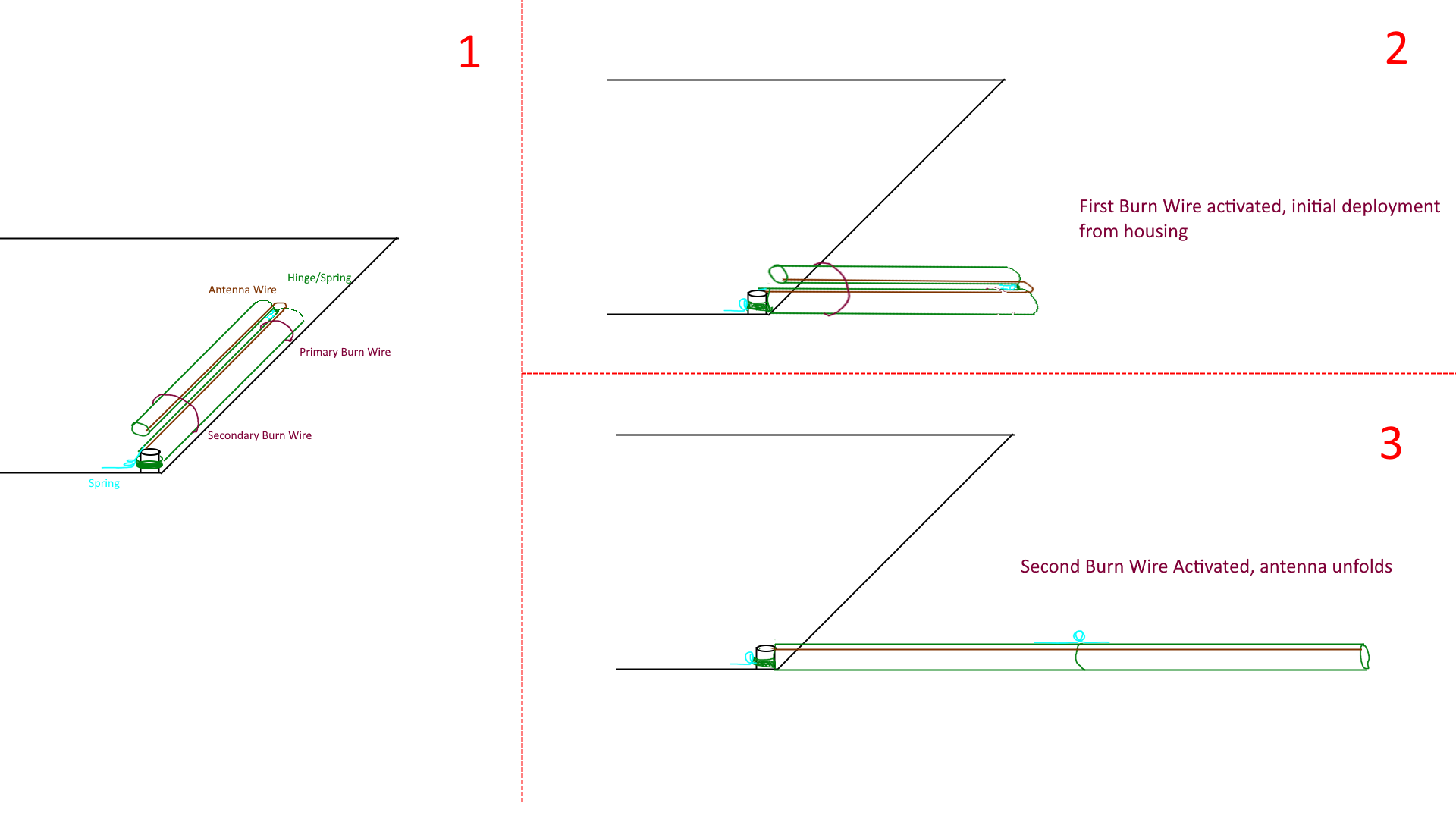 1

Hinge/Spring

Antenna Wire

Primary Burn Wire

Secondary Burn Wire

Spring

2

First Burn Wire activated, initial deployment from housing

3

Second Burn Wire Activated, antenna unfolds